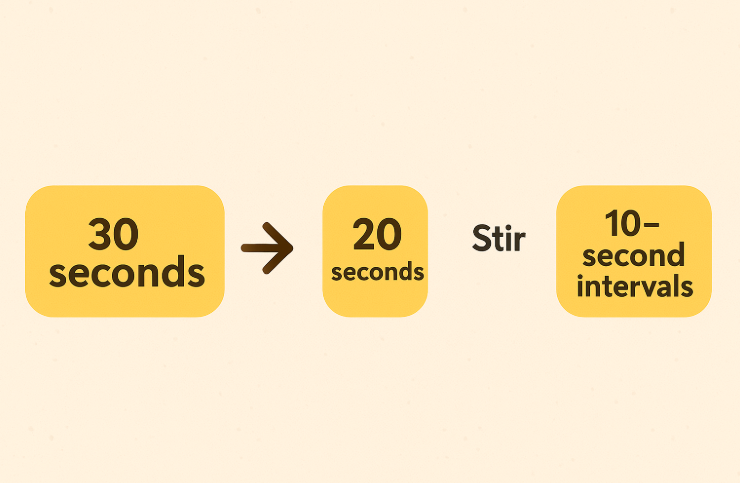 30 seconds

20 seconds

Stir

10-second intervals